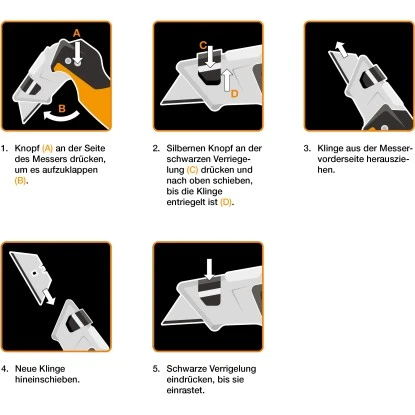 A

B

1. Knopf (A) an der Seite des Messers drücken, um es aufzuklappen (B).

C

D

2. Silbernen Knopf an der schwarzen Verriegelung (C) drücken und nach oben schieben, bis die Klinge entriegelt ist (D).

3. Klinge aus der Messervorderseite herausziehen.

4. Neue Klinge hineinschieben.

5. Schwarze Verrigelung eindrücken, bis sie einrastet.